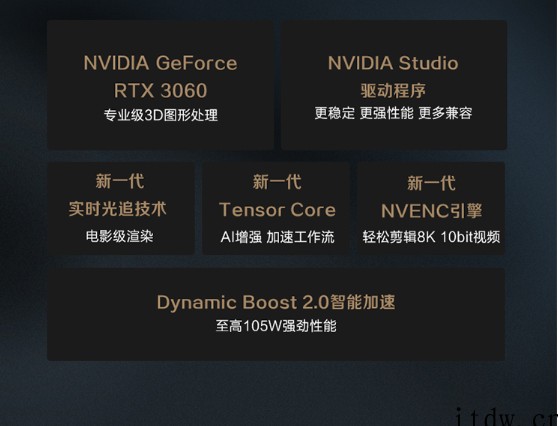 NVIDIA GeForce RTX 3060
专业级3D图形处理

NVIDIA Studio
驱动程序
更稳定 更强性能 更多兼容

新一代
实时光追技术
电影级渲染

新一代
Tensor Core
AI增强 加速工作流

新一代
NVENC引擎
轻松剪辑8K 10bit视频

Dynamic Boost 2.0智能加速
至高105W强劲性能

itdw.cn