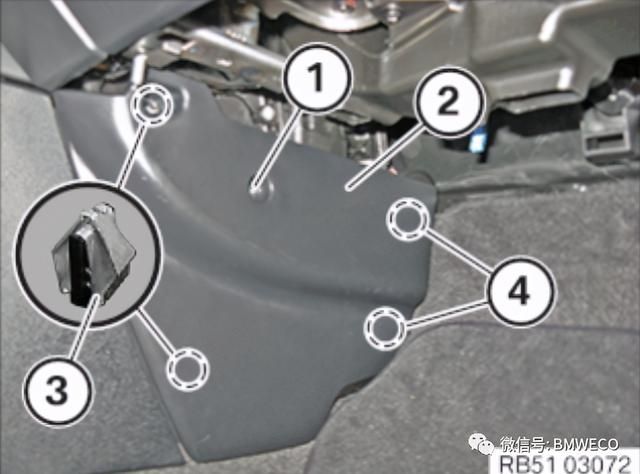 1
2
3
4
微信号: BMWECO
RB51 03072